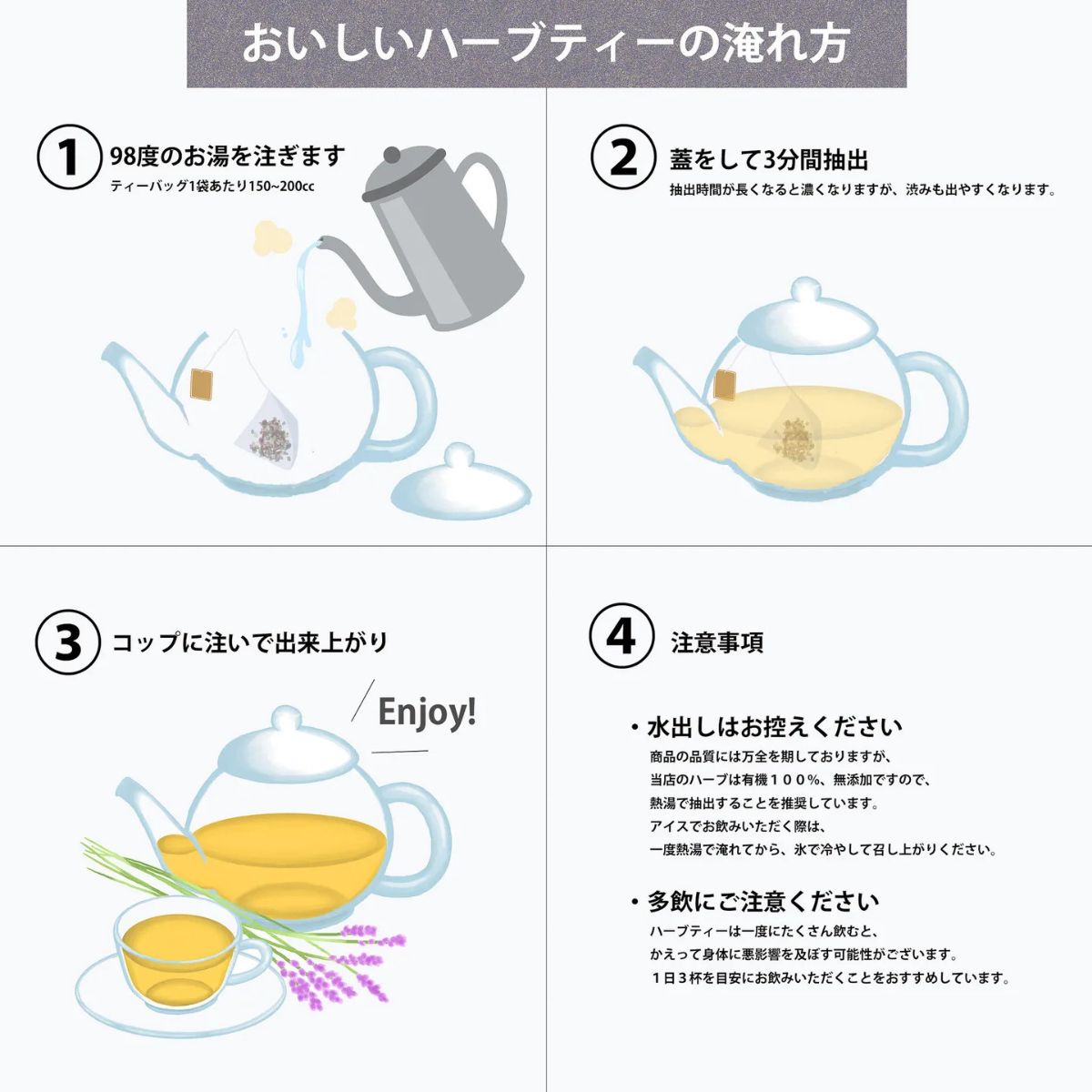 おいしいハーブティーの淹れ方

1 98度のお湯を注ぎます
ティーバッグ1袋あたり150~200cc

2 蓋をして3分間抽出
抽出時間が長くなると濃くなりますが、渋みも出やすくなります。

3 コップに注いで出来上がり

Enjoy!

4 注意事項

・水出しはお控えください
商品の品質には万全を期しておりますが、
当店のハーブは有機１００％、無添加ですので、
熱湯で抽出することを推奨しています。
アイスでお飲みいただく際は、
一度熱湯で淹れてから、氷で冷やして召し上がりください。

・多飲にご注意ください
ハーブティーは一度にたくさん飲むと、
かえって身体に悪影響を及ぼす可能性がございます。
１日３杯を目安にお飲みいただくことをおすすめしています。